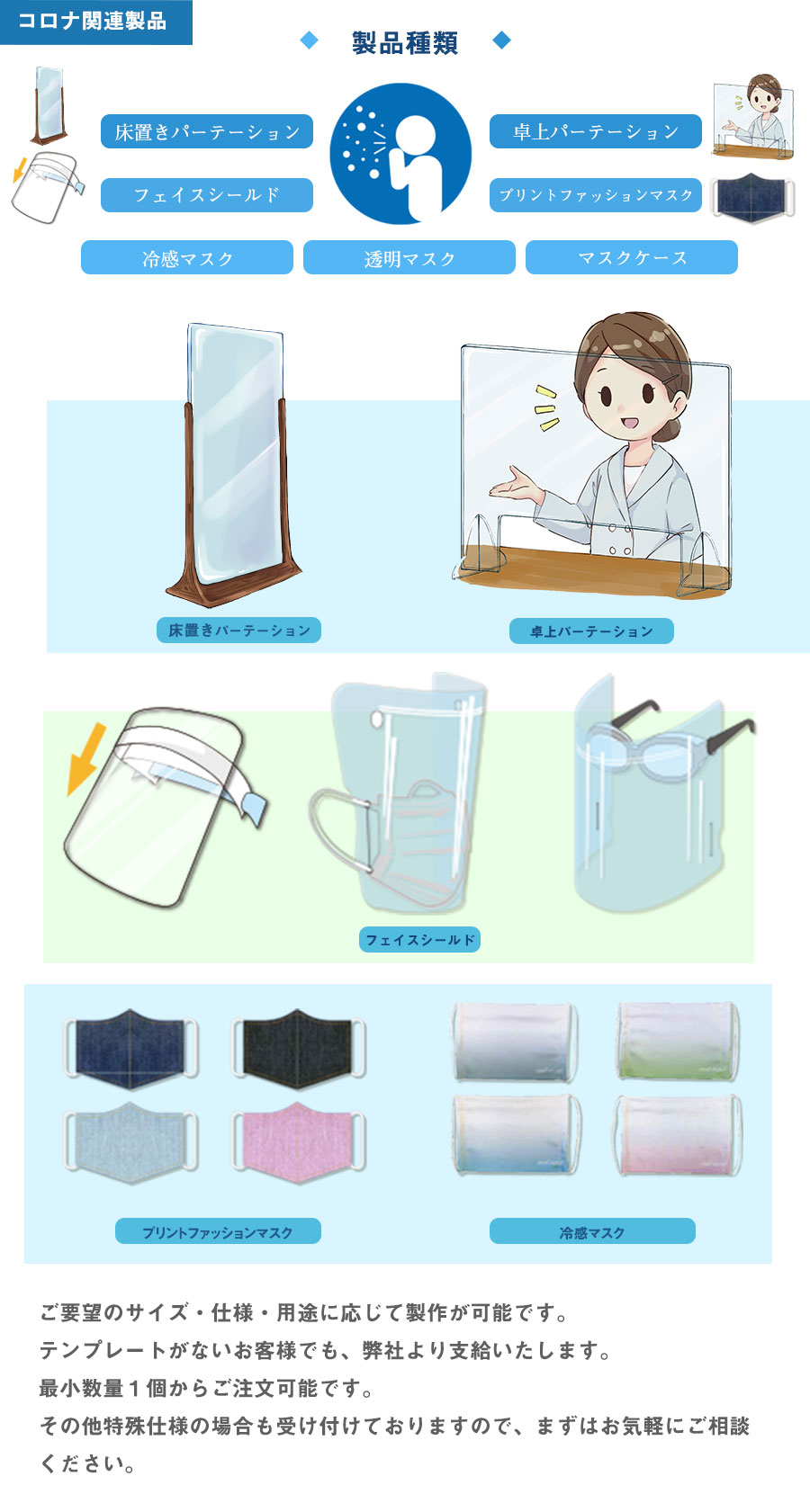 コロナ関連製品

◆ 製品種類 ◆

床置きパーテーション
卓上パーテーション
フェイスシールド
プリントファッションマスク
冷感マスク
透明マスク
マスクケース

床置きパーテーション
卓上パーテーション

フェイスシールド

プリントファッションマスク
冷感マスク

ご要望のサイズ・仕様・用途に応じて製作が可能です。
テンプレートがないお客様でも、弊社より支給いたします。
最小数量１個からご注文可能です。
その他特殊仕様の場合も受け付けておりますので、まずはお気軽にご相談ください。